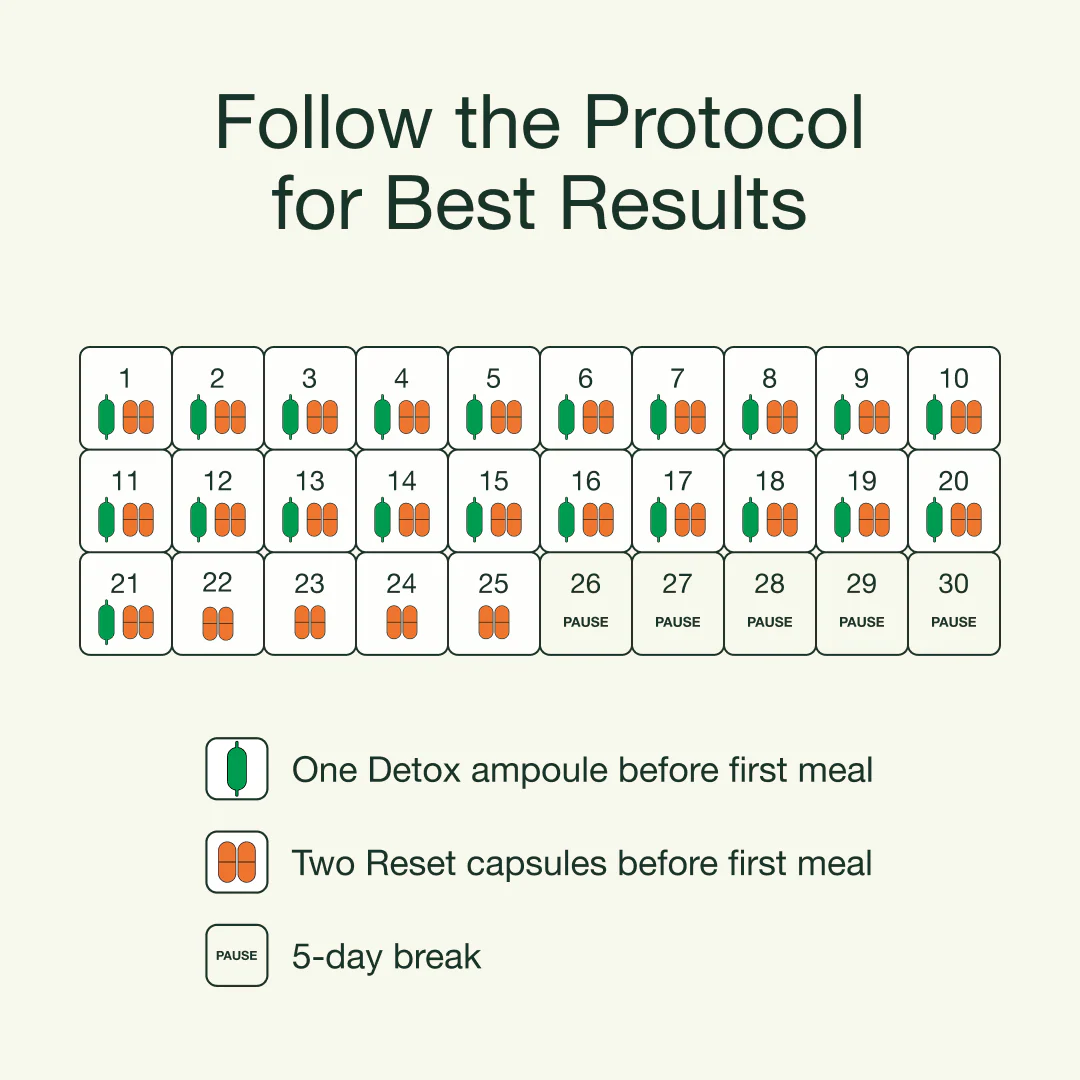 Follow the Protocol for Best Results

| 1 | 2 | 3 | 4 | 5 | 6 | 7 | 8 | 9 | 10 |
|---|---|---|---|---|---|---|---|---|---|
| 11 | 12 | 13 | 14 | 15 | 16 | 17 | 18 | 19 | 20 |
| 21 | 22 | 23 | 24 | 25 | 26 PAUSE | 27 PAUSE | 28 PAUSE | 29 PAUSE | 30 PAUSE |

One Detox ampoule before first meal

Two Reset capsules before first meal

PAUSE 5-day break